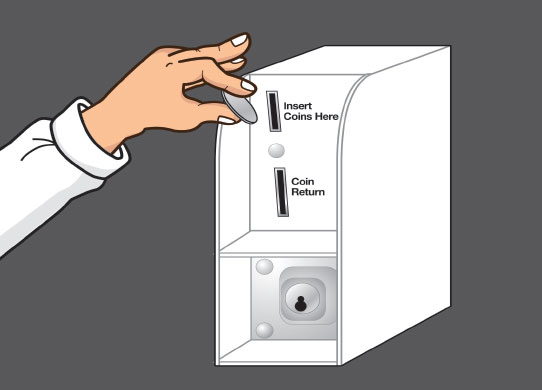 Insert Coins Here

Coin Return