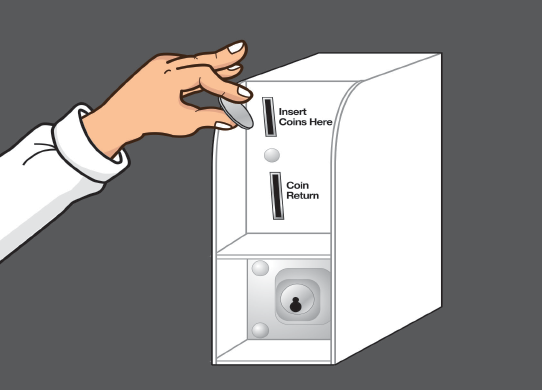 Insert Coins Here

Coin Return